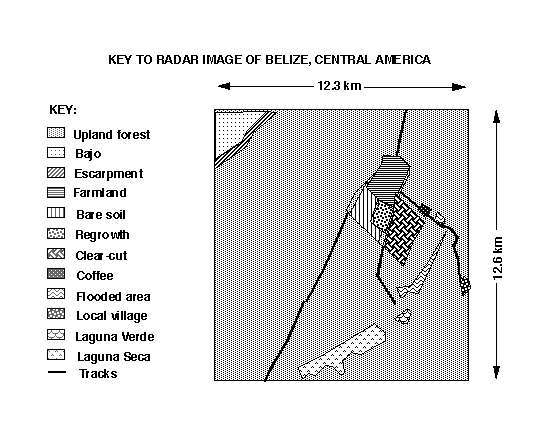 KEY TO RADAR IMAGE OF BELIZE, CENTRAL AMERICA

12.3 km

KEY:
Upland forest
Bajo
Escarpment
Farmland
Bare soil
Regrowth
Clear-cut
Coffee
Flooded area
Local village
Laguna Verde
Laguna Seca
Tracks

12.6 km